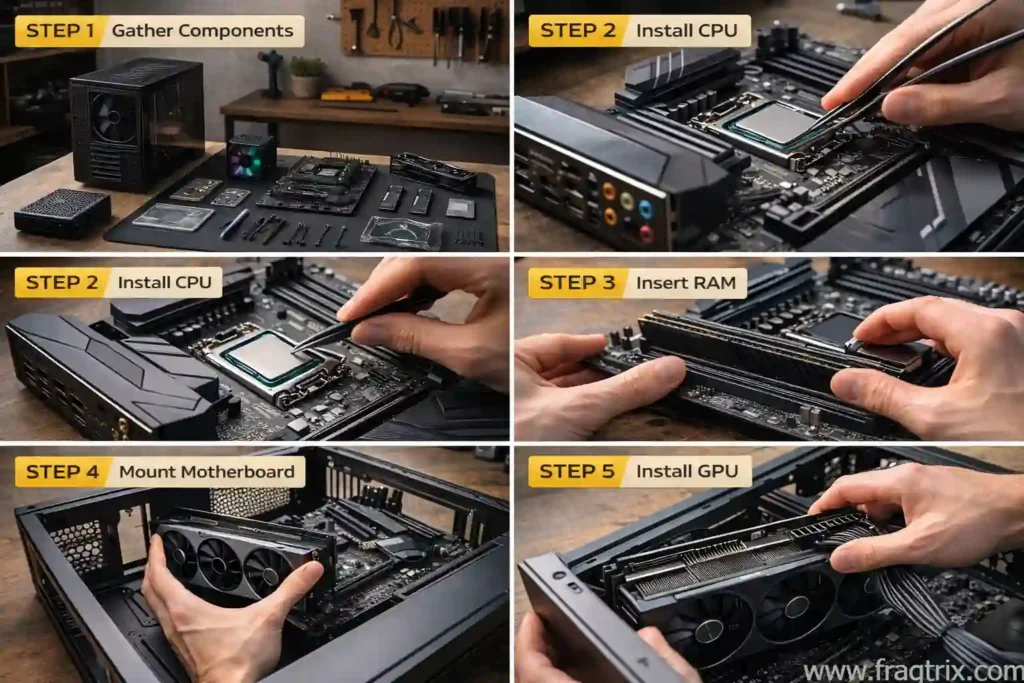 STEP 1 Gather Components

STEP 2 Install CPU

STEP 2 Install CPU

STEP 3 Insert RAM

STEP 4 Mount Motherboard

STEP 5 Install GPU

www.fragtrix.com